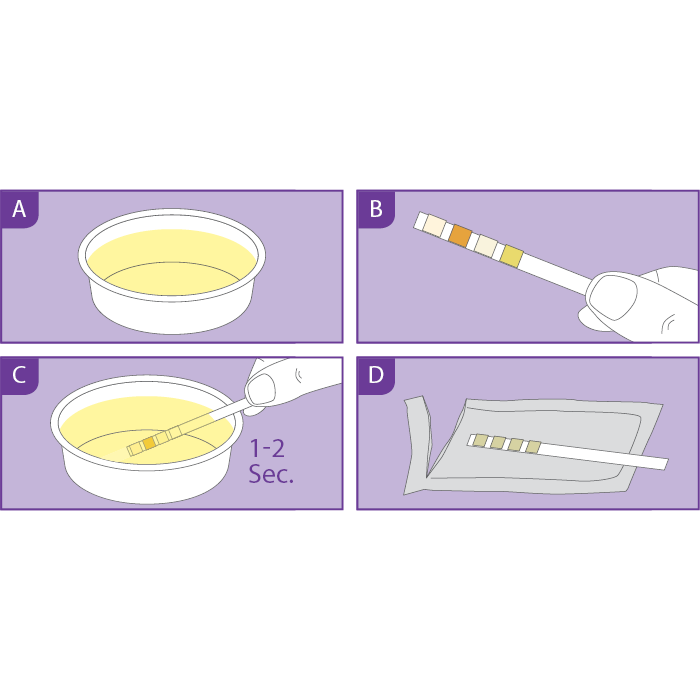 A

B

C

1-2
Sec.

D