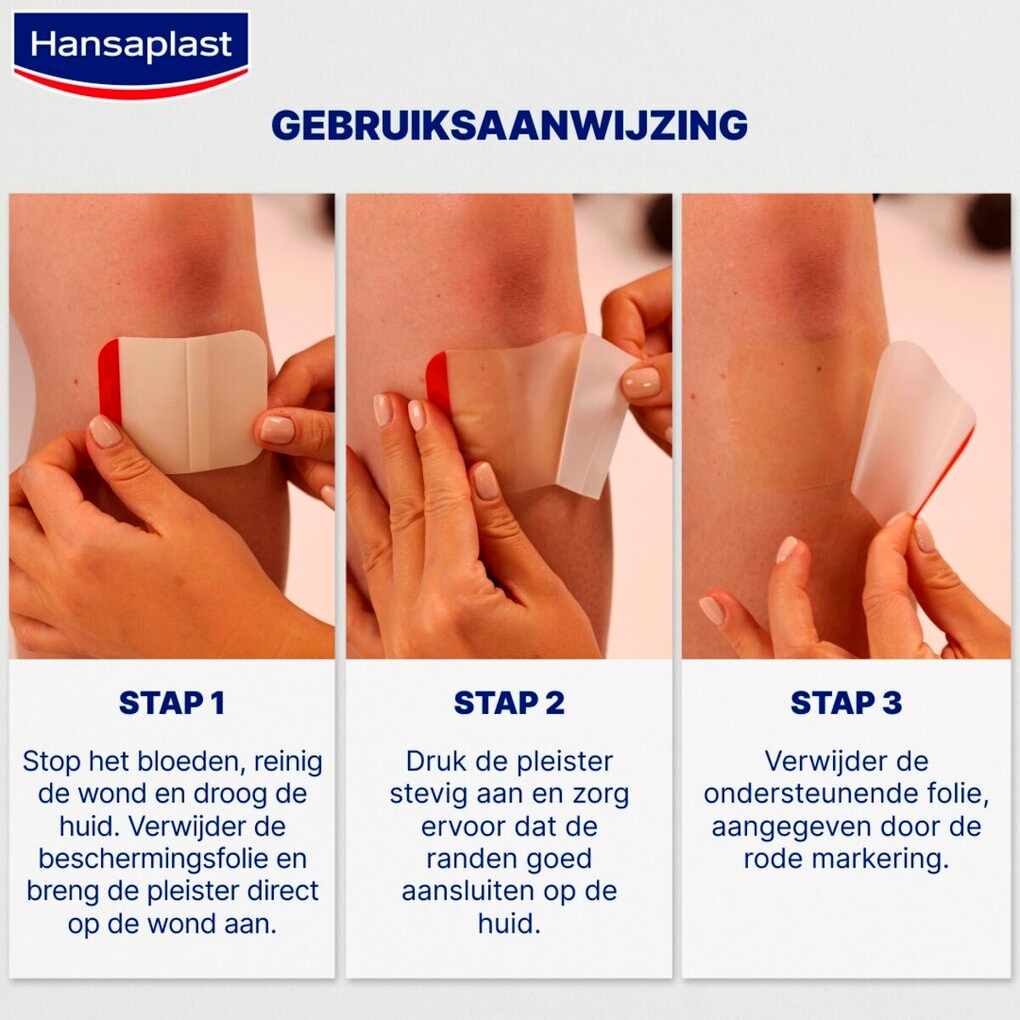 Hansaplast

GEBRUIKSAANWIJZING

STAP 1

Stop het bloeden, reinig de wond en droog de huid. Verwijder de beschermingsfolie en breng de pleister direct op de wond aan.

STAP 2

Druk de pleister stevig aan en zorg ervoor dat de randen goed aansluiten op de huid.

STAP 3

Verwijder de ondersteunende folie, aangegeven door de rode markering.